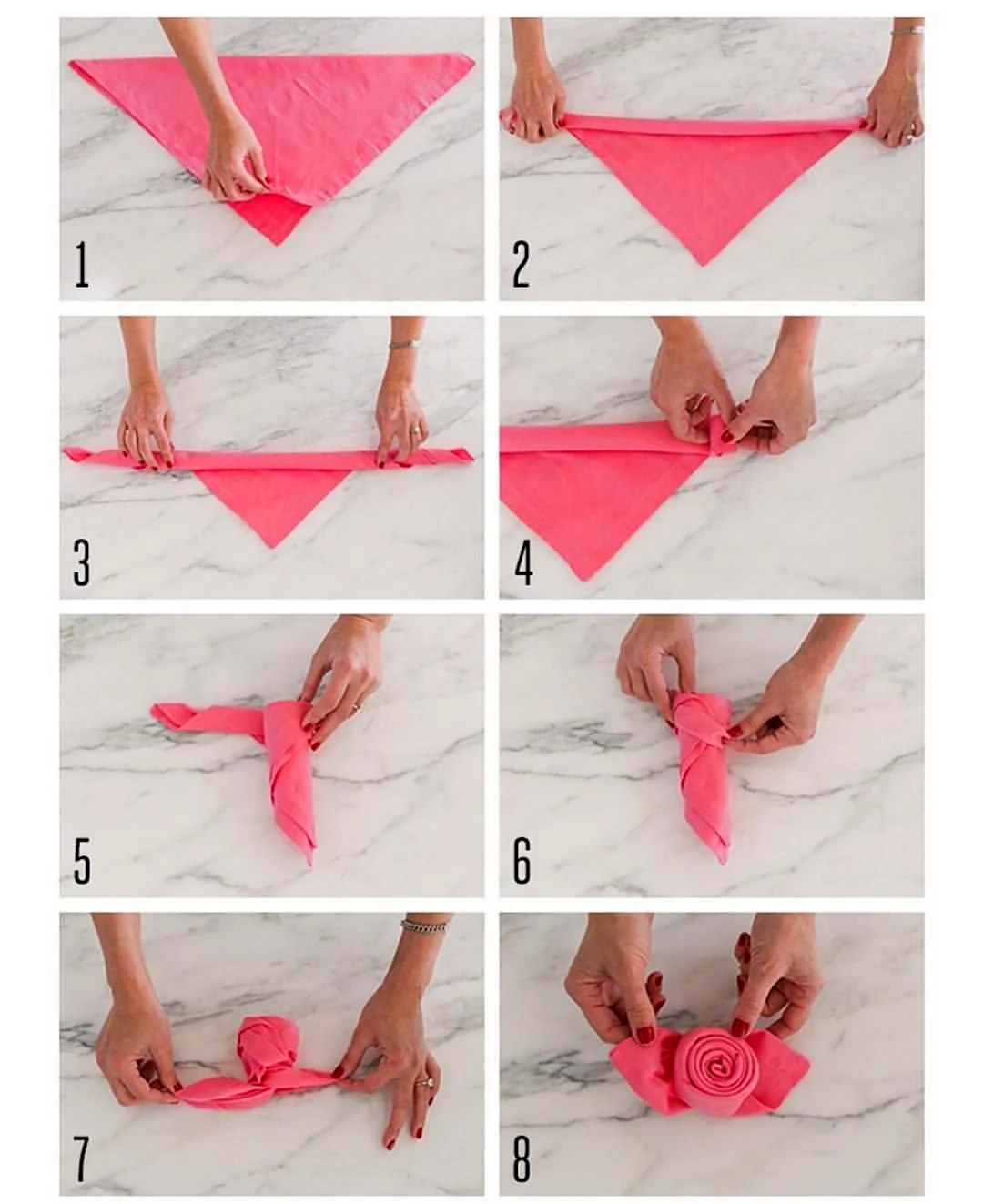 1

2

3

4

5

6

7

8