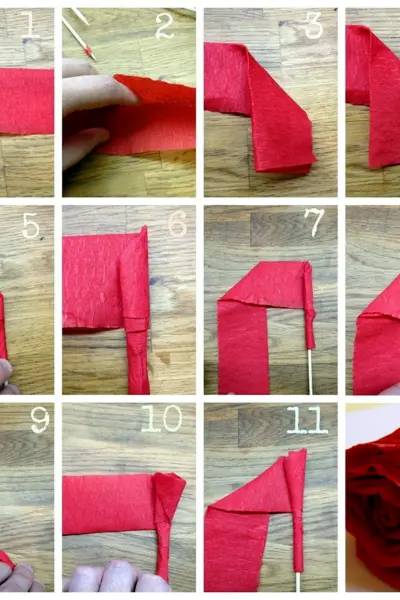 1

2

3

5

6

7

9

10

11